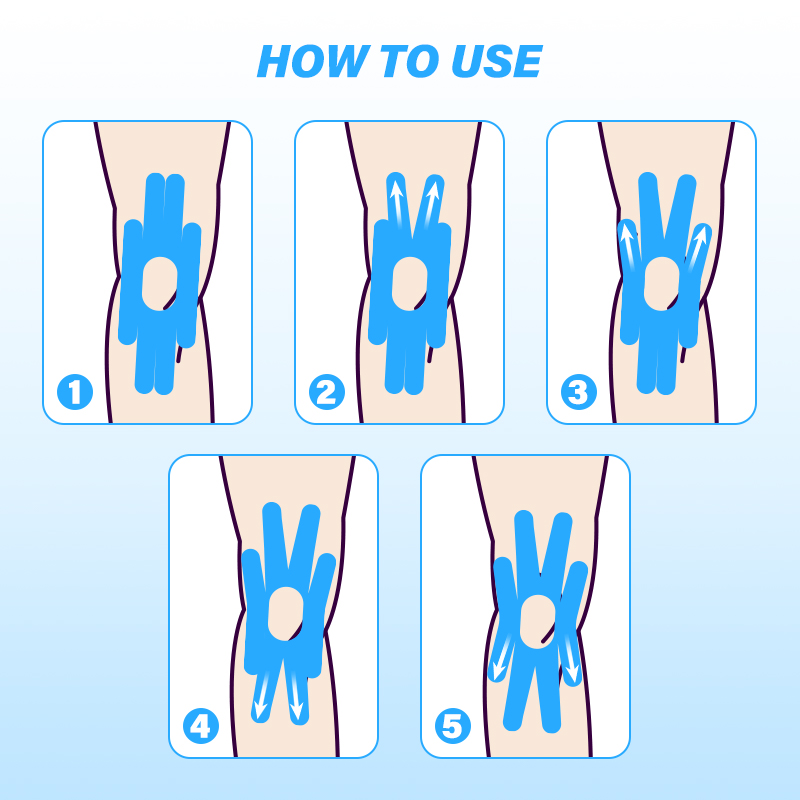 HOW TO USE

1

2

3

4

5